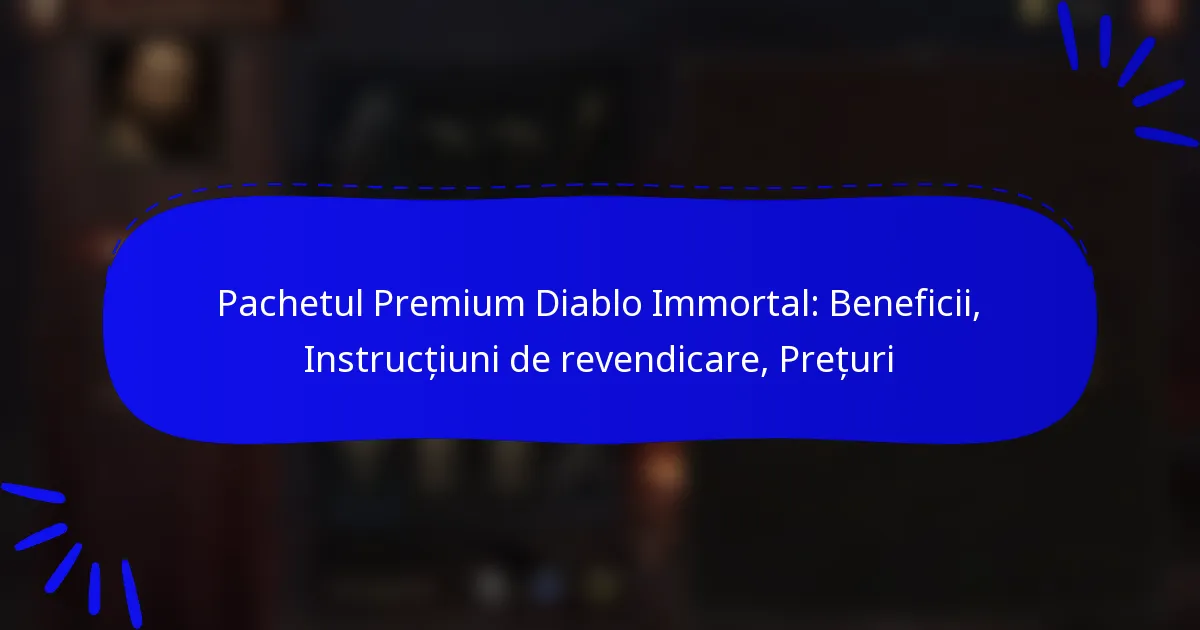 Pachetul Premium Diablo Immortal: Beneficii, Instrucțiuni de revendicare, Prețuri